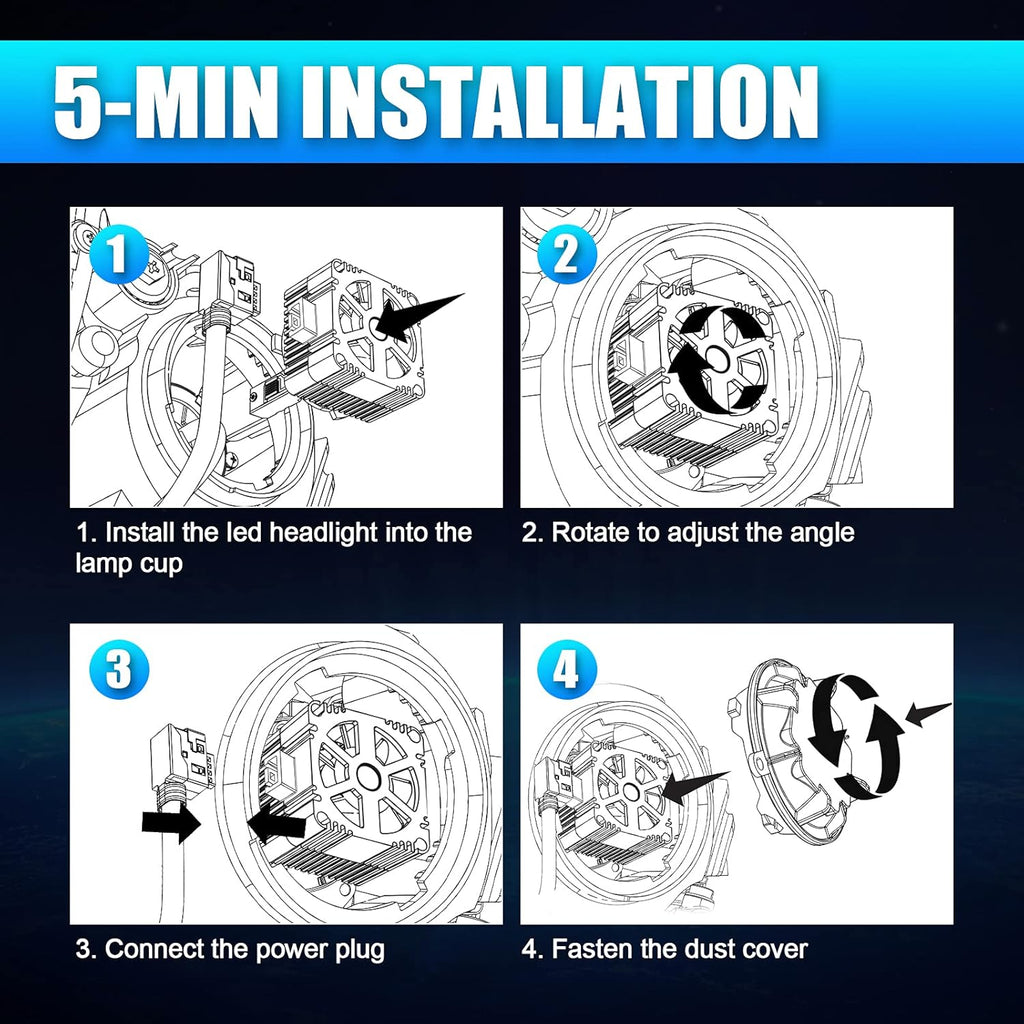 5-MIN INSTALLATION

1

1. Install the led headlight into the lamp cup

2

2. Rotate to adjust the angle

3

3. Connect the power plug

4

4. Fasten the dust cover