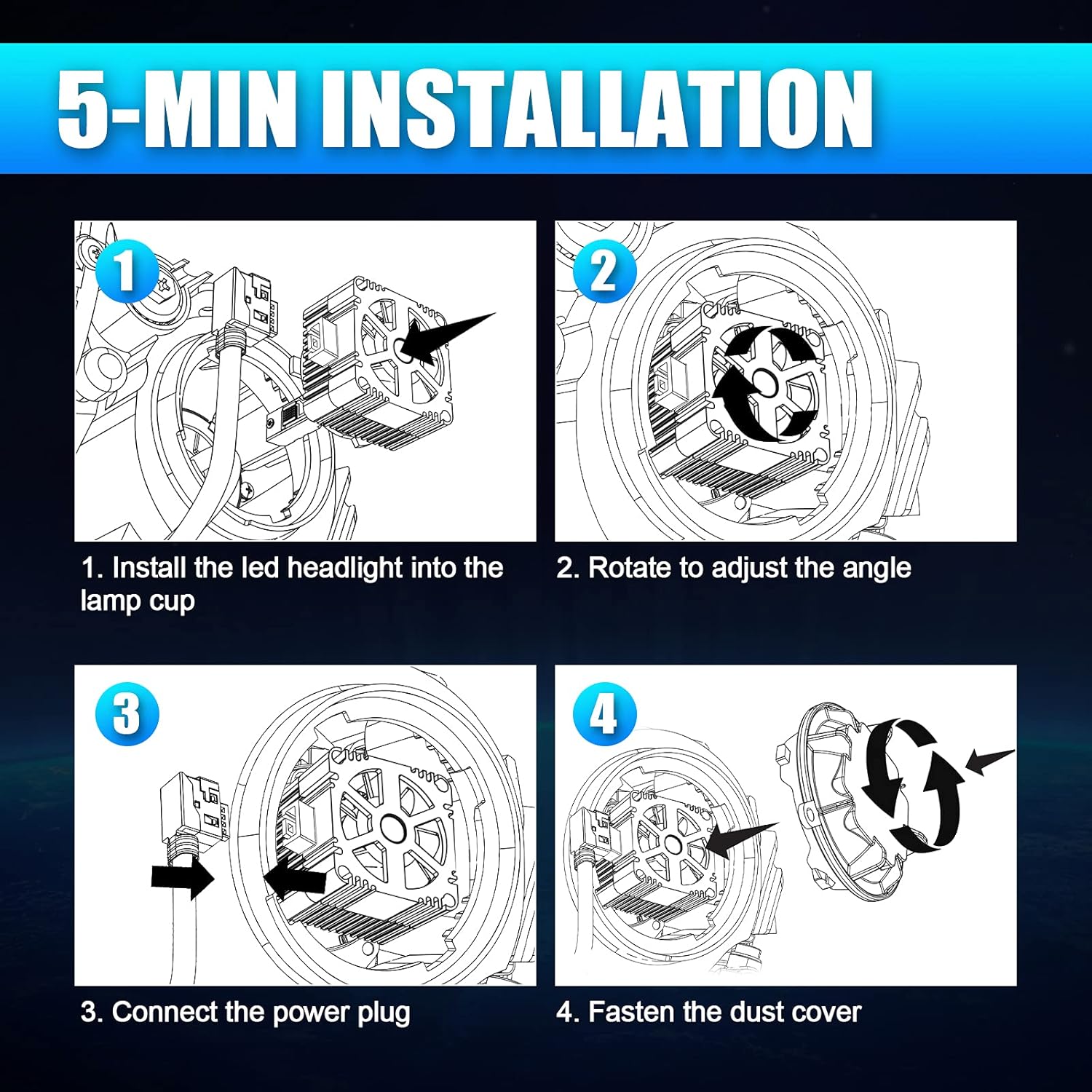 5-MIN INSTALLATION

1

1. Install the led headlight into the lamp cup

2

2. Rotate to adjust the angle

3

3. Connect the power plug

4

4. Fasten the dust cover